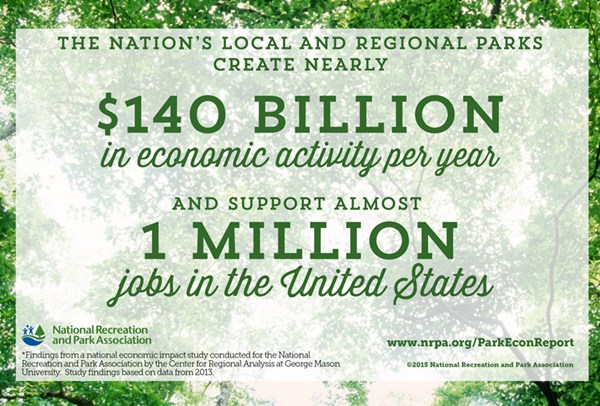 THE NATION'S LOCAL AND REGIONAL PARKS CREATE NEARLY

$140 BILLION

in economic activity per year

AND SUPPORT ALMOST

1 MILLION

jobs in the United States

National Recreation and Park Association

*Findings from a national economic impact study conducted for the National Recreation and Park Association by the Center for Regional Analysis at George Mason University. Study findings based on data from 2013.

www.nrpa.org/ParkEconReport

©2015 National Recreation and Park Association