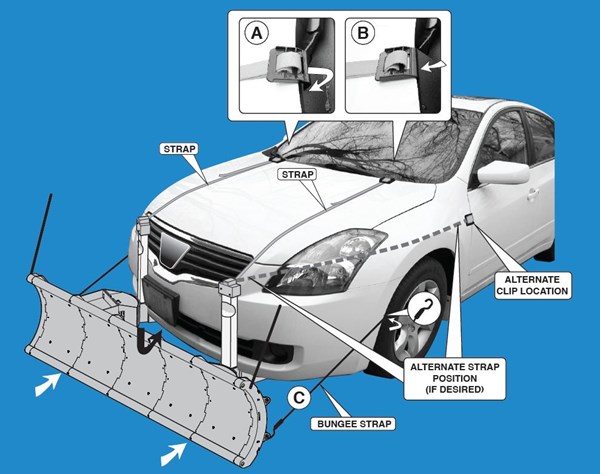 A

B

STRAP

STRAP

ALTERNATE CLIP LOCATION

ALTERNATE STRAP POSITION (IF DESIRED)

C

BUNGEE STRAP